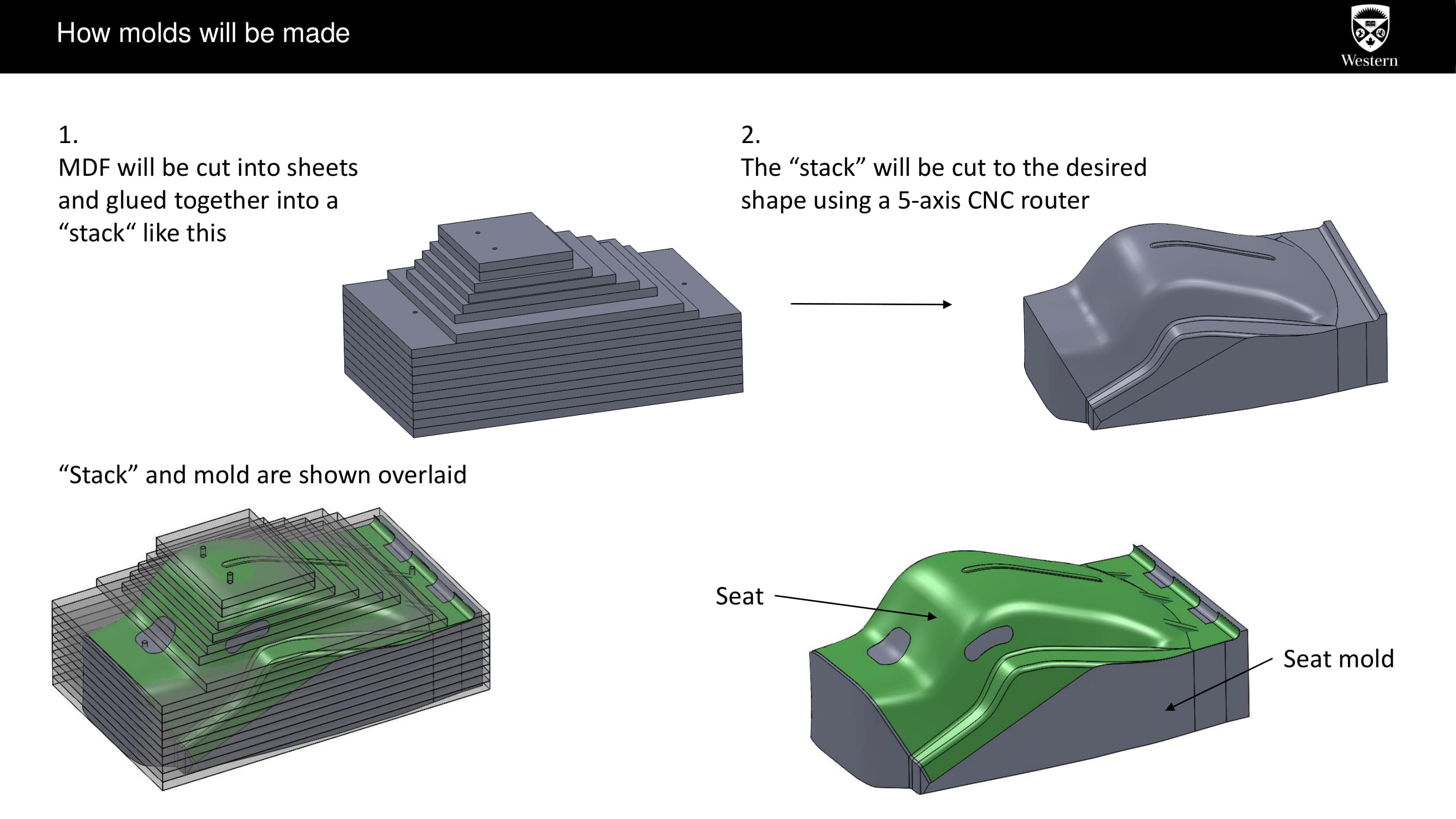 How molds will be made

Western

1.
MDF will be cut into sheets and glued together into a “stack“ like this

2.
The “stack” will be cut to the desired shape using a 5-axis CNC router

“Stack” and mold are shown overlaid

Seat

Seat mold